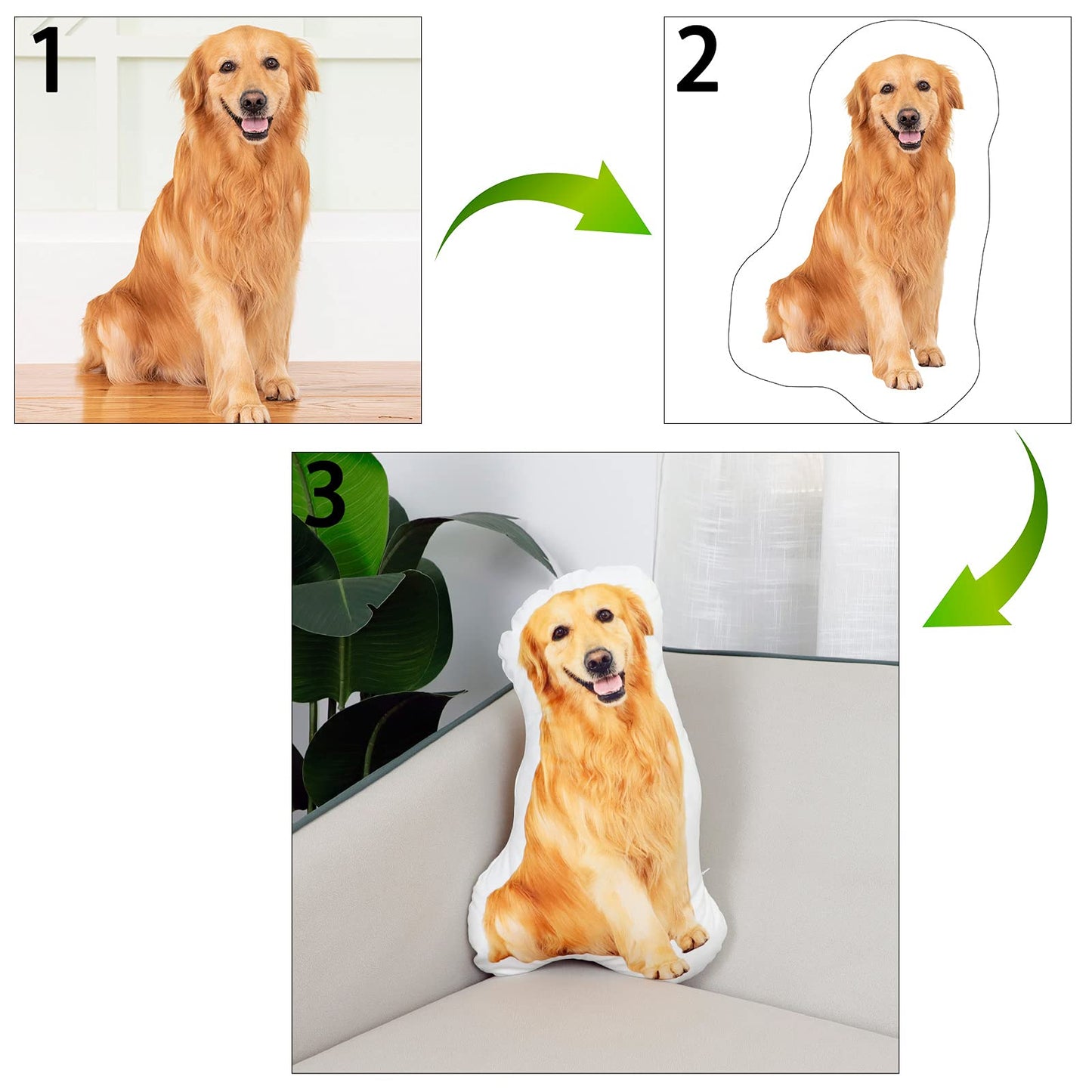 1

2

3