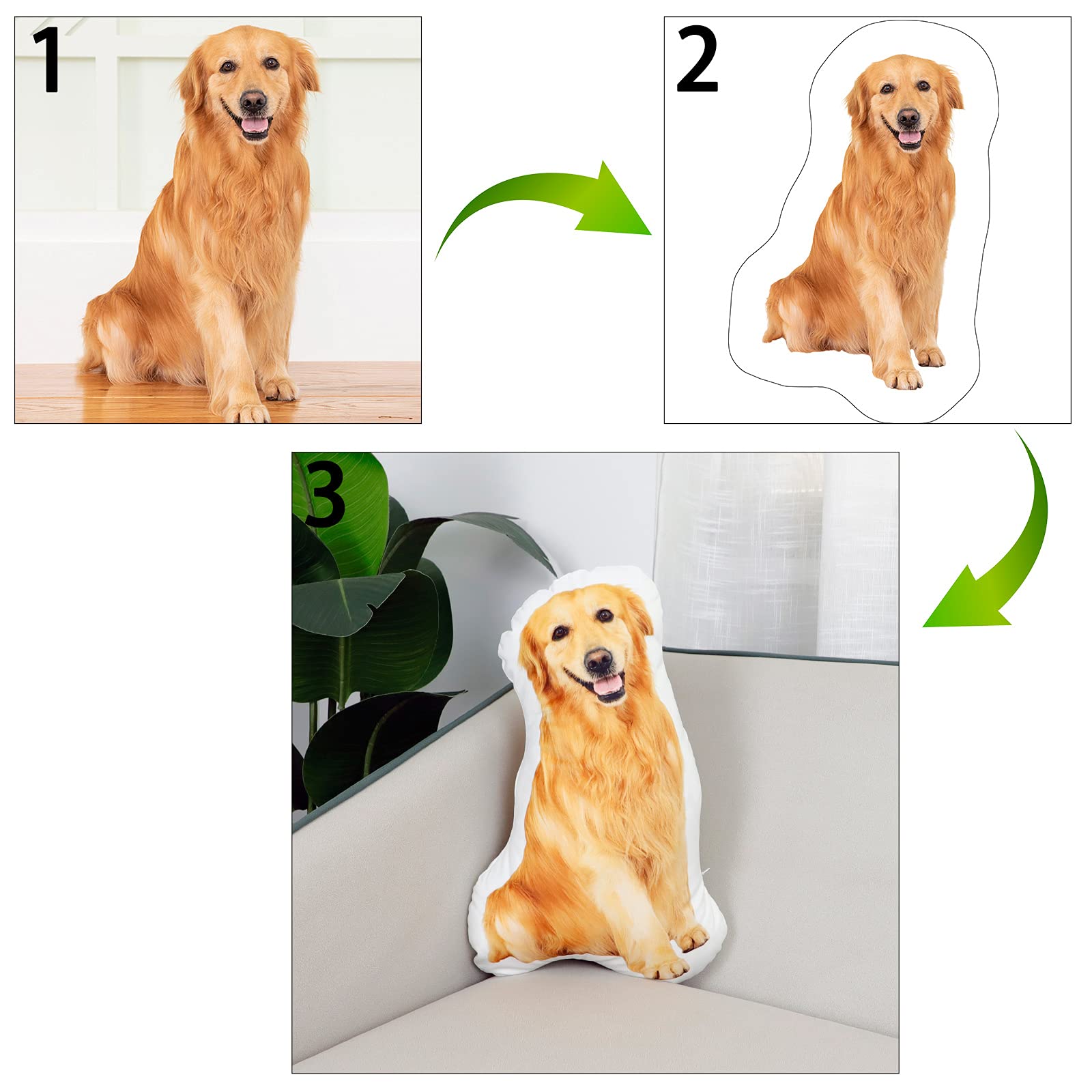 1

2

3